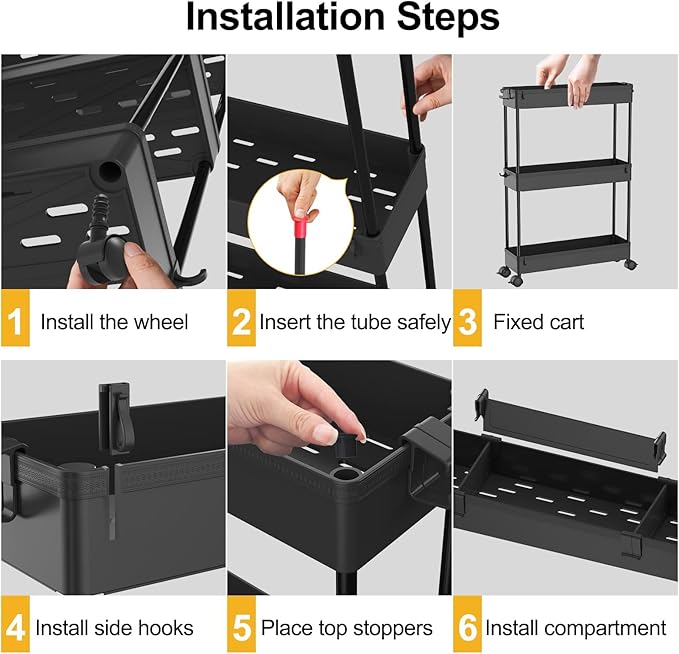 Installation Steps

1 Install the wheel

2 Insert the tube safely

3 Fixed cart

4 Install side hooks

5 Place top stoppers

6 Install compartment